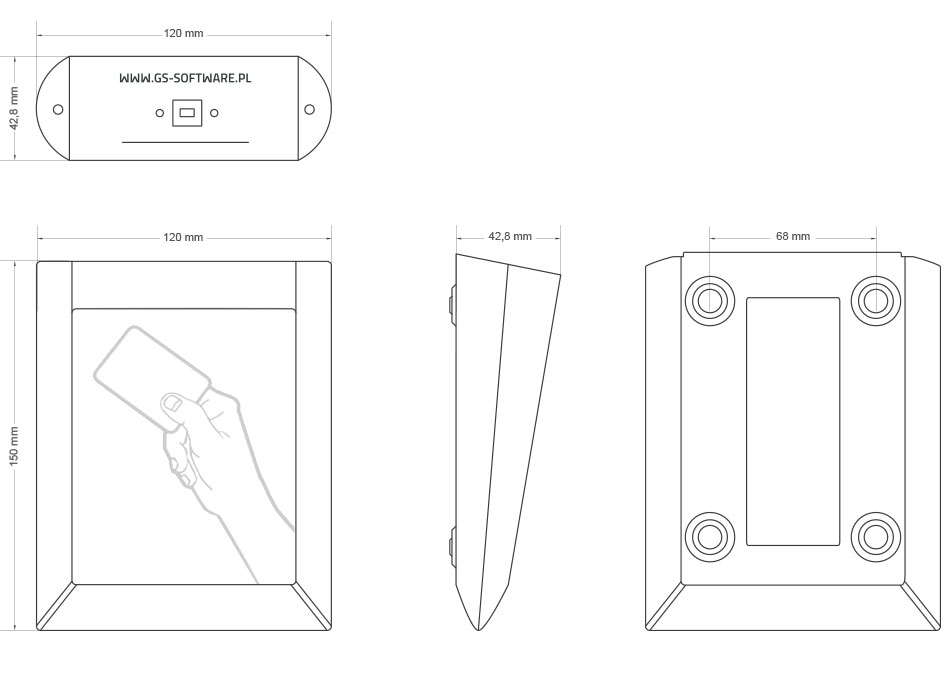 120 mm

42,8 mm

WWW.GS-SOFTWARE.PL

120 mm

150 mm

42,8 mm

68 mm