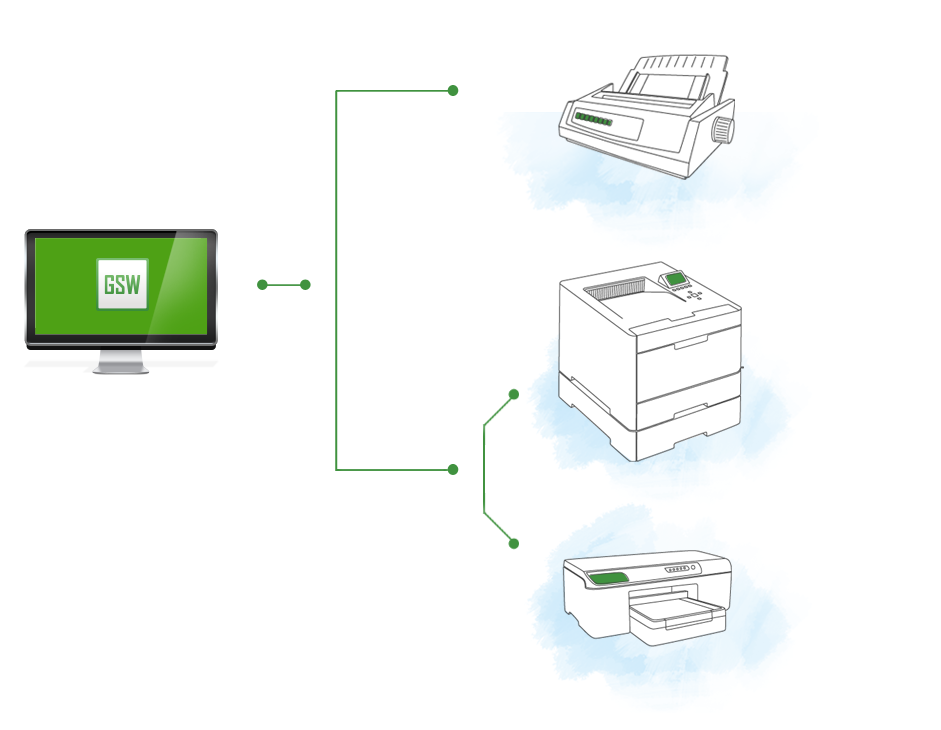 GSW